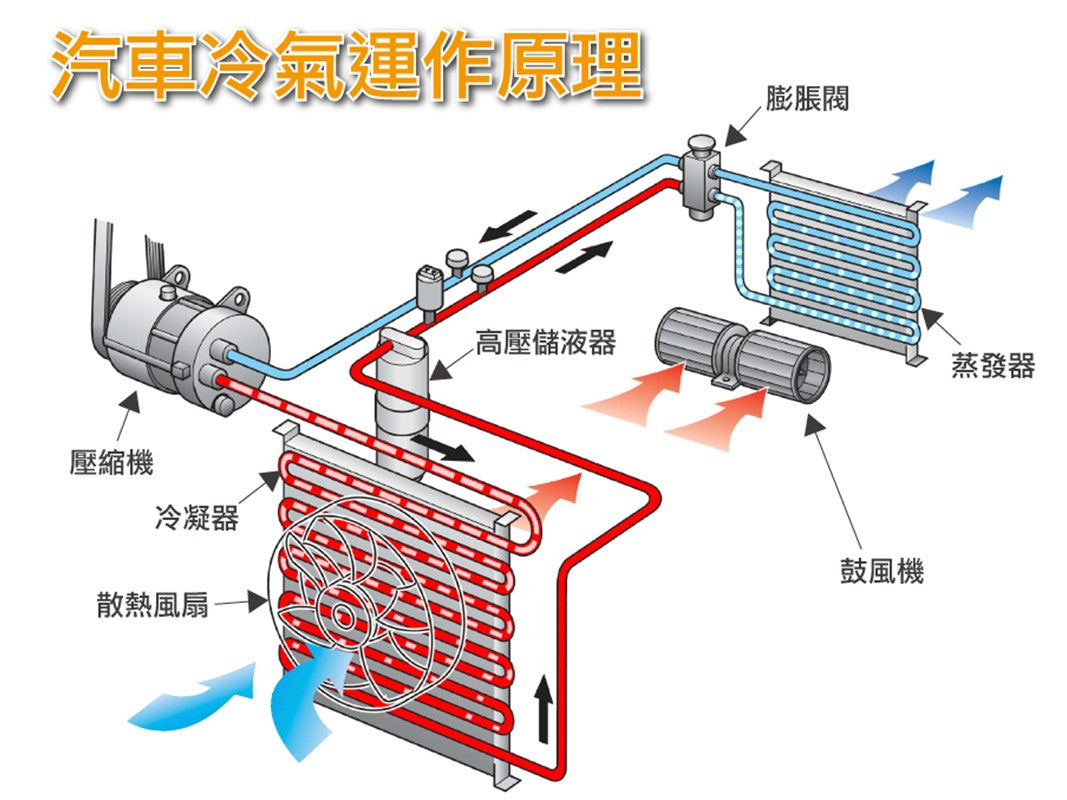 汽車冷氣運作原理

膨脹閥

高壓儲液器

蒸發器

壓縮機

冷凝器

鼓風機

散熱風扇