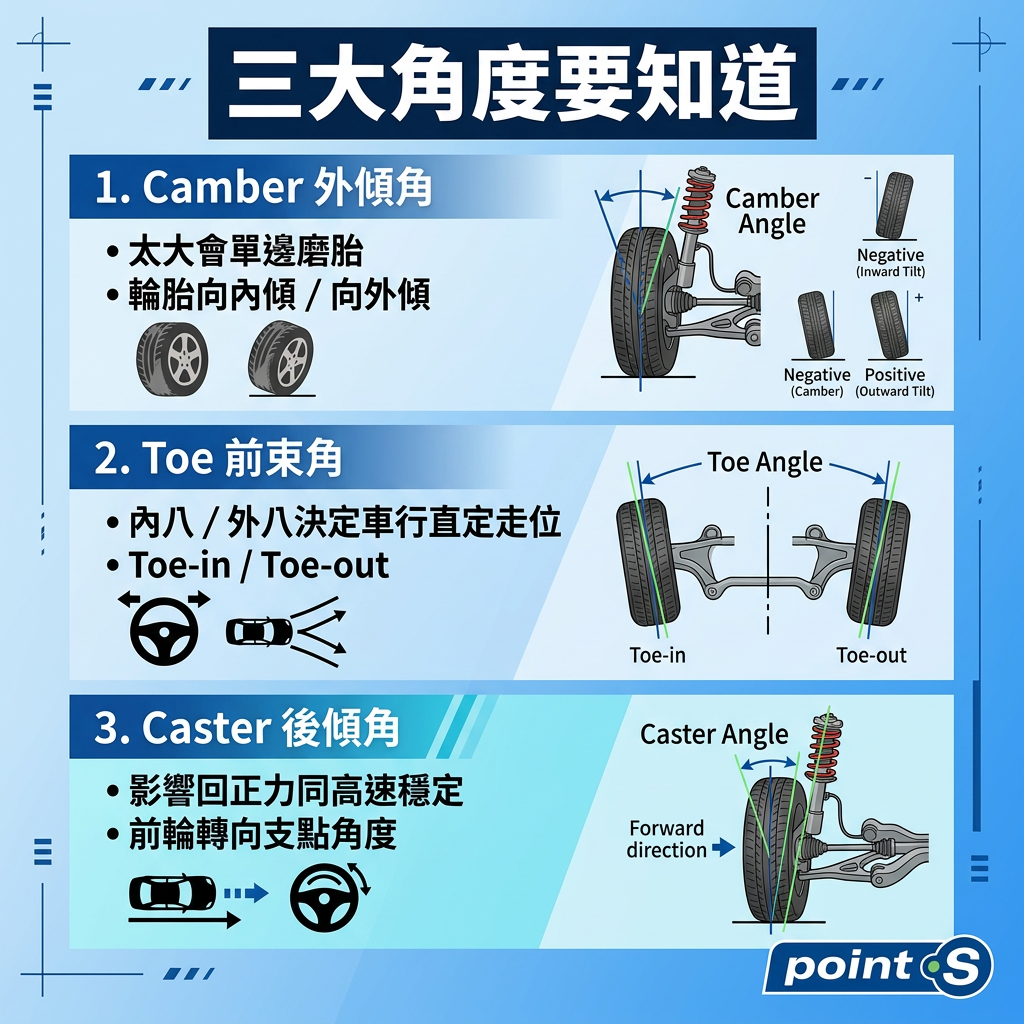 三大角度要知道

1. Camber 外傾角

• 太大會單邊磨胎
• 輪胎向內傾 / 向外傾

Camber Angle

−

Negative (Inward Tilt)

+

Negative (Camber)

Positive (Outward Tilt)

2. Toe 前束角

• 內八 / 外八決定車行直定走位
• Toe-in / Toe-out

Toe Angle

Toe-in

Toe-out

3. Caster 後傾角

• 影響回正力同高速穩定
• 前輪轉向支點角度

Caster Angle

Forward direction

point S